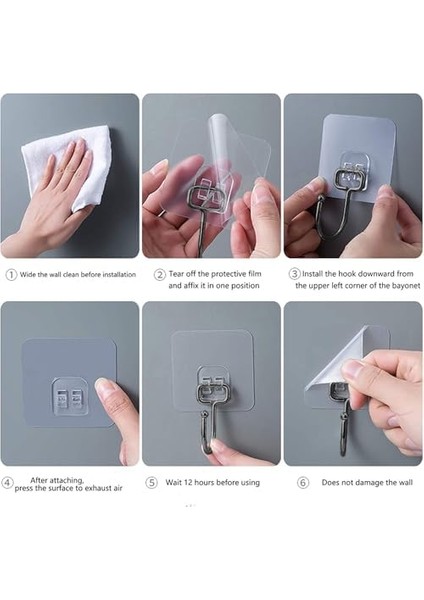 1 Wide the wall clean before installation

2 Tear off the protective film and affix it in one position

3 Install the hook downward from the upper left corner of the bayonet

4 After attaching, press the surface to exhaust air

5 Wait 12 hours before using

6 Does not damage the wall