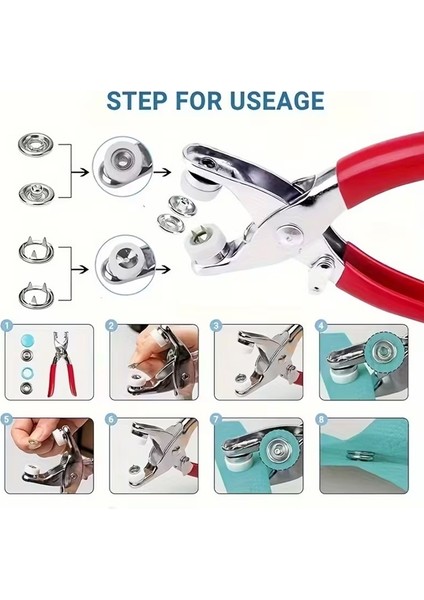 STEP FOR USEAGE

1

2

3

4

5

6

7

8