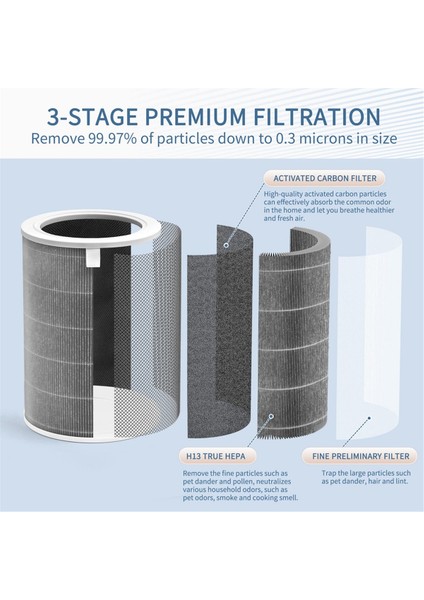 3-STAGE PREMIUM FILTRATION
Remove 99.97% of particles down to 0.3 microns in size

ACTIVATED CARBON FILTER
High-quality activated carbon particles can effectively absorb the common odor in the home and let you breathe healthier and fresh air.

H13 TRUE HEPA
Remove the fine particles such as pet dander and pollen, neutralizes various household odors, such as pet odors, smoke and cooking smell.

FINE PRELIMINARY FILTER
Trap the large particles such as pet dander, hair and lint.