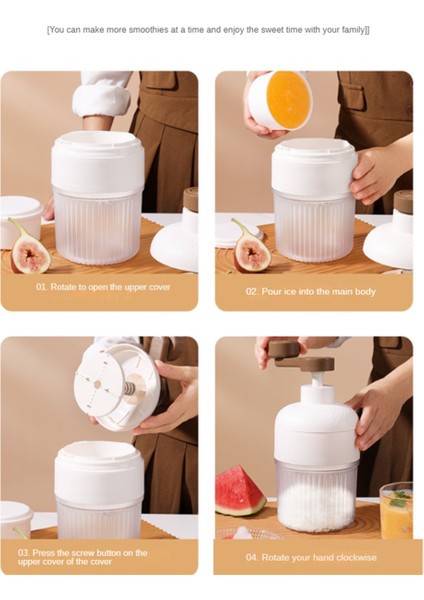 [You can make more smoothies at a time and enjoy the sweet time with your family]]

01. Rotate to open the upper cover

02. Pour ice into the main body

03. Press the screw button on the upper cover of the cover

04. Rotate your hand clockwise