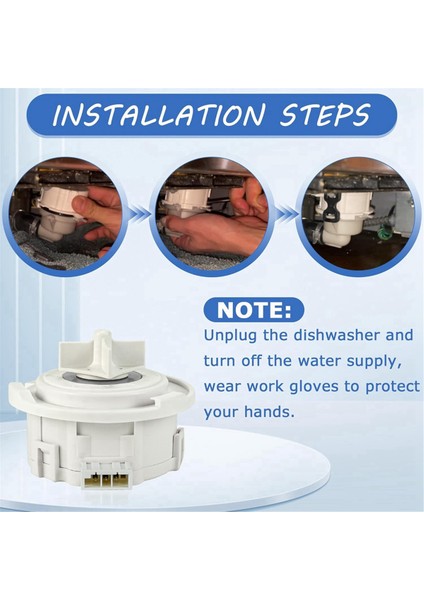 INSTALLATION STEPS

NOTE:
Unplug the dishwasher and turn off the water supply, wear work gloves to protect your hands.