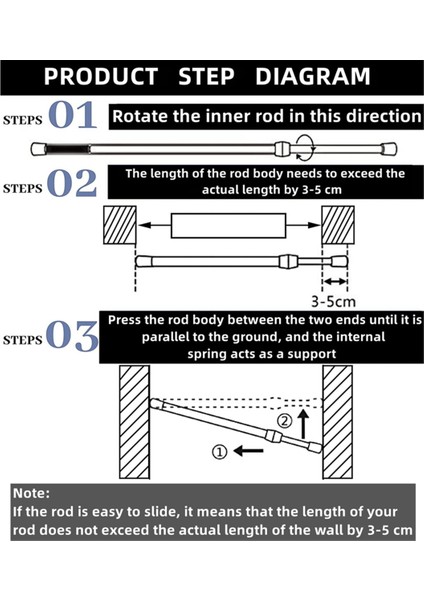 PRODUCT STEP DIAGRAM

STEPS 01 Rotate the inner rod in this direction

STEPS 02 The length of the rod body needs to exceed the actual length by 3-5 cm

3-5cm

STEPS 03 Press the rod body between the two ends until it is parallel to the ground, and the internal spring acts as a support

②

①

Note:
If the rod is easy to slide, it means that the length of your rod does not exceed the actual length of the wall by 3-5 cm