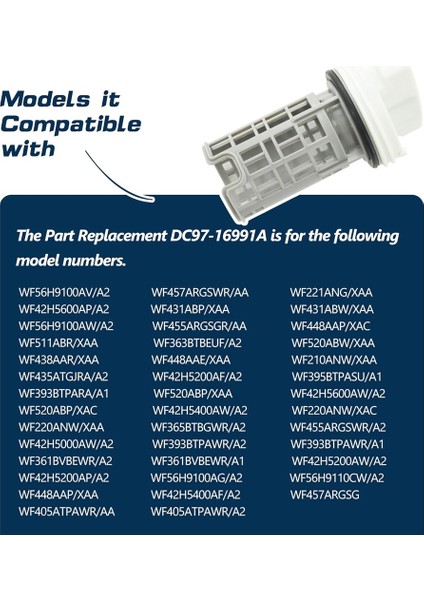 Models it Compatible with

The Part Replacement DC97-16991A is for the following model numbers.

WF56H9100AV/A2
WF42H5600AP/A2
WF56H9100AW/A2
WF511ABR/XAA
WF438AAR/XAA
WF435ATGJRA/A2
WF393BTPARA/A1
WF520ABP/XAC
WF220ANW/XAA
WF42H5000AW/A2
WF361BVBEWR/A2
WF42H5200AP/A2
WF448AAP/XAA
WF405ATPAWR/AA

WF457ARGSWR/AA
WF431ABP/XAA
WF455ARGSGR/AA
WF363BTBEUF/A2
WF448AAE/XAA
WF42H5200AF/A2
WF520ABP/XAA
WF42H5400AW/A2
WF365BTBGWR/A2
WF393BTPAWR/A2
WF361BVBEWR/A1
WF56H9100AG/A2
WF42H5400AF/A2
WF405ATPAWR/A2

WF221ANG/XAA
WF431ABW/XAA
WF448AAP/XAC
WF520ABW/XAA
WF210ANW/XAA
WF395BTPASU/A1
WF42H5600AW/A2
WF220ANW/XAC
WF455ARGSWR/A2
WF393BTPAWR/A1
WF42H5200AW/A2
WF56H9110CW/A2
WF457ARGSG