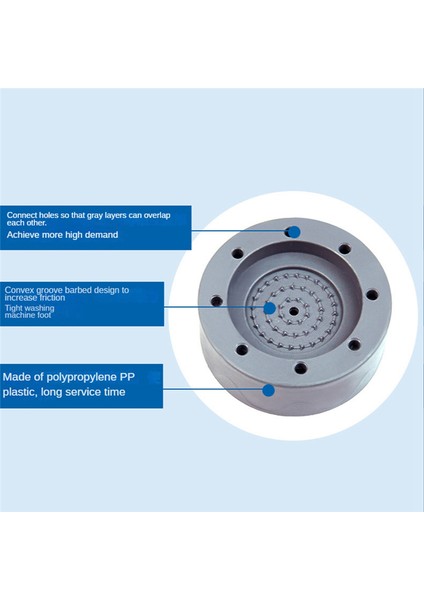 Connect holes so that gray layers can overlap each other.
Achieve more high demand

Convex groove barbed design to increase friction
Tight washing machine foot

Made of polypropylene PP plastic, long service time