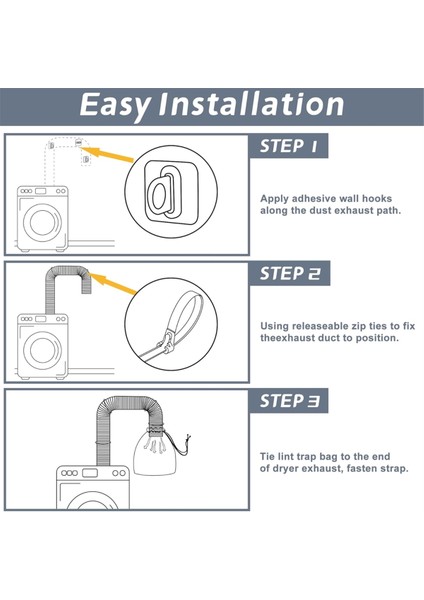 Easy Installation

STEP 1

Apply adhesive wall hooks along the dust exhaust path.

STEP 2

Using releaseable zip ties to fix theexhaust duct to position.

STEP 3

Tie lint trap bag to the end of dryer exhaust, fasten strap.