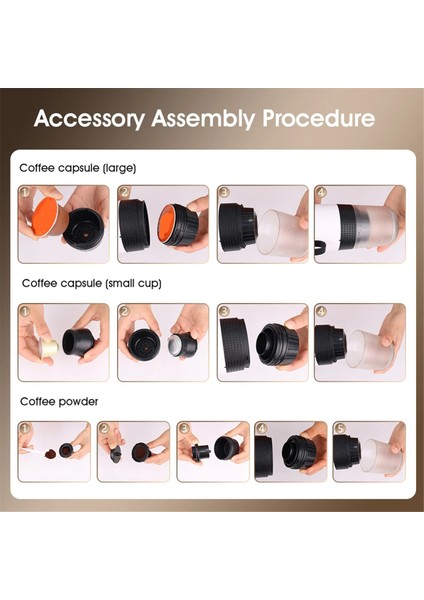 Accessory Assembly Procedure

Coffee capsule (large)

1 2 3 4

Coffee capsule (small cup)

1 2 3 4

Coffee powder

1 2 3 4 5