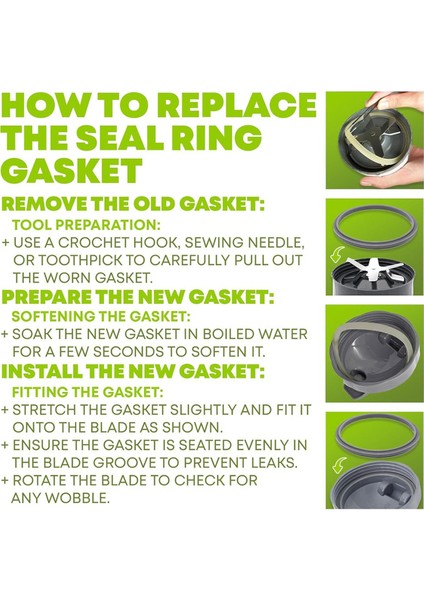 HOW TO REPLACE THE SEAL RING GASKET

REMOVE THE OLD GASKET:

TOOL PREPARATION:

+ USE A CROCHET HOOK, SEWING NEEDLE, OR TOOTHPICK TO CAREFULLY PULL OUT THE WORN GASKET.

PREPARE THE NEW GASKET:

SOFTENING THE GASKET:

+ SOAK THE NEW GASKET IN BOILED WATER FOR A FEW SECONDS TO SOFTEN IT.

INSTALL THE NEW GASKET:

FITTING THE GASKET:

+ STRETCH THE GASKET SLIGHTLY AND FIT IT ONTO THE BLADE AS SHOWN.

+ ENSURE THE GASKET IS SEATED EVENLY IN THE BLADE GROOVE TO PREVENT LEAKS.

+ ROTATE THE BLADE TO CHECK FOR ANY WOBBLE.