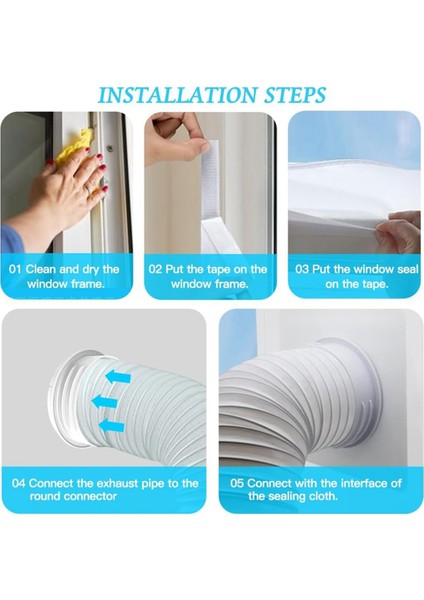 INSTALLATION STEPS

01 Clean and dry the window frame.

02 Put the tape on the window frame.

03 Put the window seal on the tape.

04 Connect the exhaust pipe to the round connector

05 Connect with the interface of the sealing cloth.