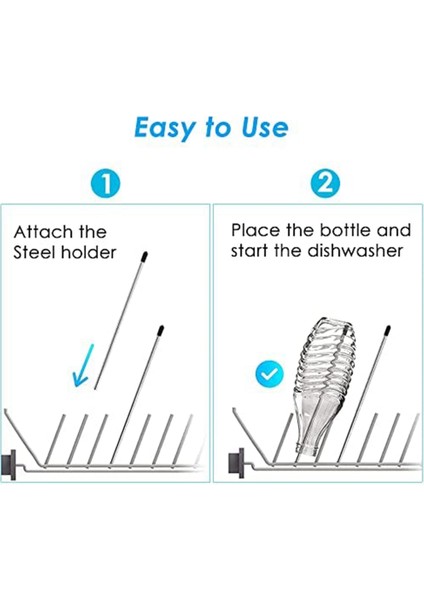 Easy to Use

1

Attach the Steel holder

2

Place the bottle and start the dishwasher