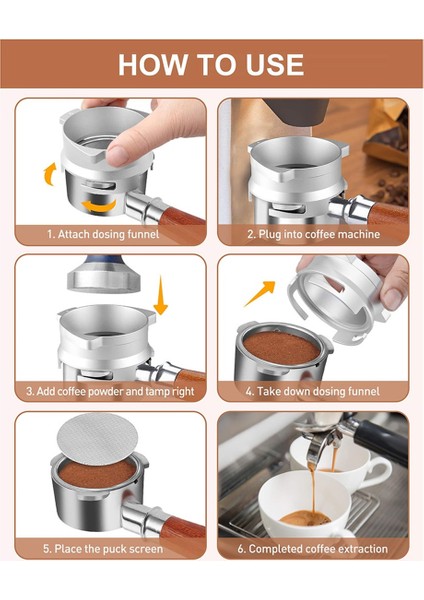 HOW TO USE

1. Attach dosing funnel

2. Plug into coffee machine

3. Add coffee powder and tamp right

4. Take down dosing funnel

5. Place the puck screen

6. Completed coffee extraction