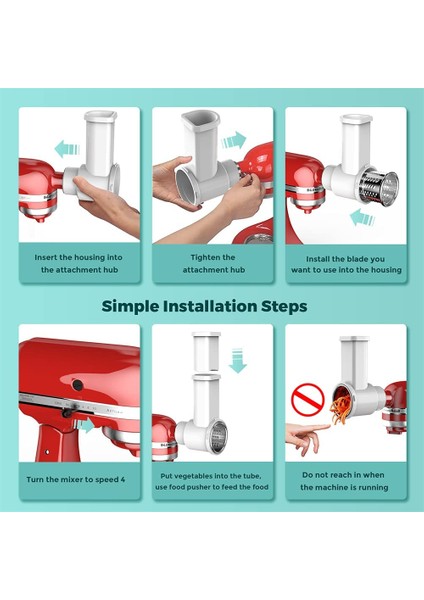 Insert the housing into the attachment hub

Tighten the attachment hub

Install the blade you want to use into the housing

Simple Installation Steps

Turn the mixer to speed 4

Put vegetables into the tube, use food pusher to feed the food

Do not reach in when the machine is running