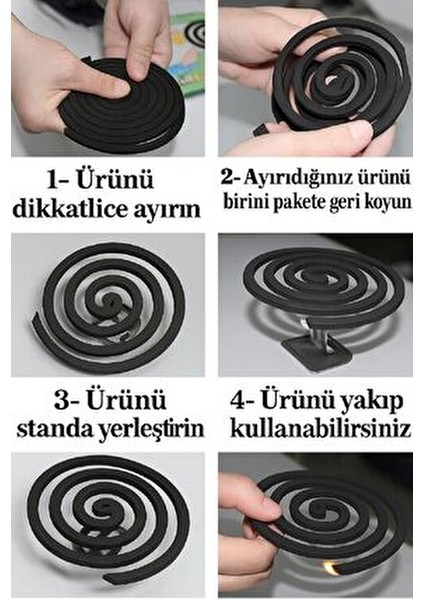 1- Ürünü dikkatlice ayırın

2- Ayırıdığınız ürünü birini pakete geri koyun

3- Ürünü standa yerleştirin

4- Ürünü yakıp kullanabilirsiniz