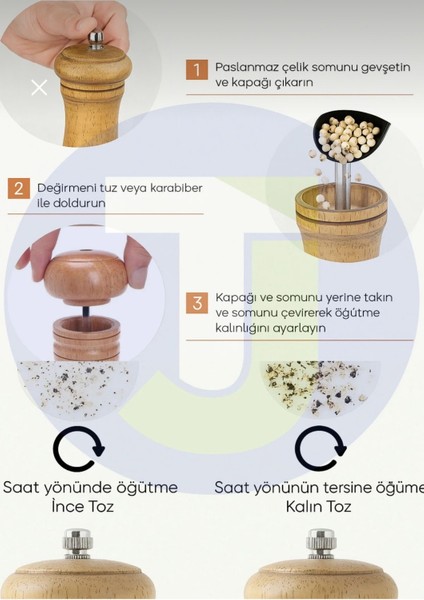 1 Paslanmaz çelik somunu gevşetin ve kapağı çıkarın

2 Değirmeni tuz veya karabiber ile doldurun

3 Kapağı ve somunu yerine takın ve somunu çevirerek öğütme kalınlığını ayarlayın

Saat yönünde öğütme
İnce Toz

Saat yönünün tersine öğüme
Kalın Toz