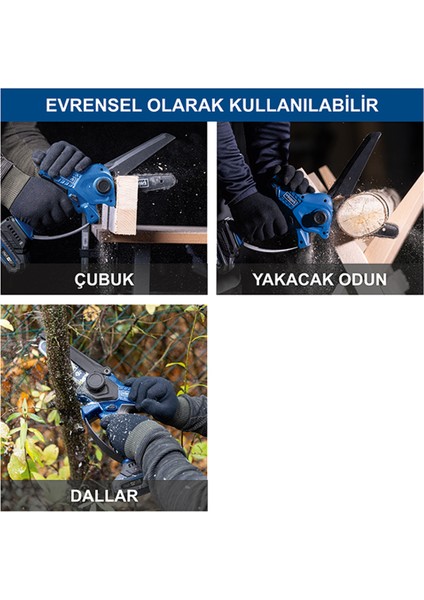 EVRENSEL OLARAK KULLANILABİLİR

ÇUBUK

YAKACAK ODUN

DALLAR