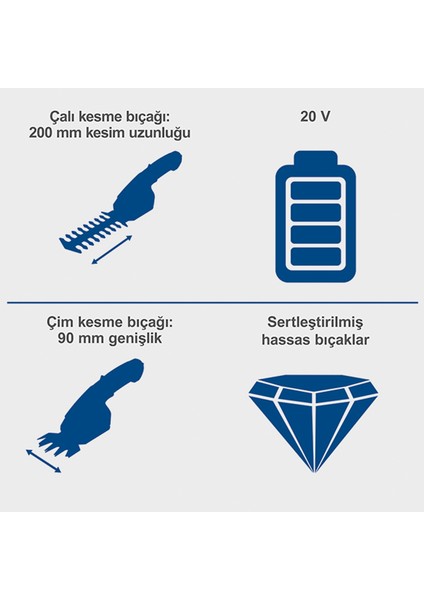 Çalı kesme bıçağı:
200 mm kesim uzunluğu

20 V

Çim kesme bıçağı:
90 mm genişlik

Sertleştirilmiş
hassas bıçaklar