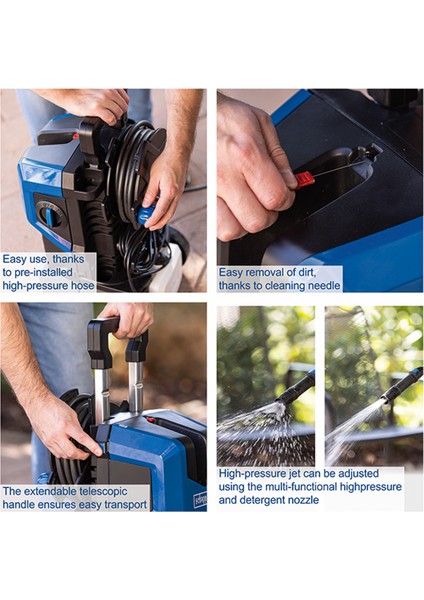 Easy use, thanks to pre-installed high-pressure hose

Easy removal of dirt, thanks to cleaning needle

The extendable telescopic handle ensures easy transport

High-pressure jet can be adjusted using the multi-functional highpressure and detergent nozzle