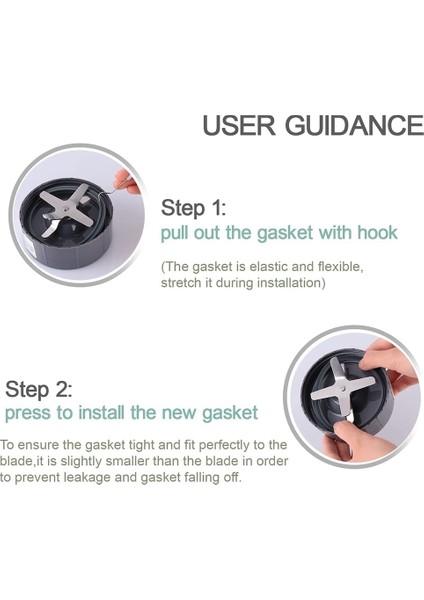 USER GUIDANCE

Step 1:
pull out the gasket with hook

(The gasket is elastic and flexible, stretch it during installation)

Step 2:
press to install the new gasket

To ensure the gasket tight and fit perfectly to the blade,it is slightly smaller than the blade in order to prevent leakage and gasket falling off.