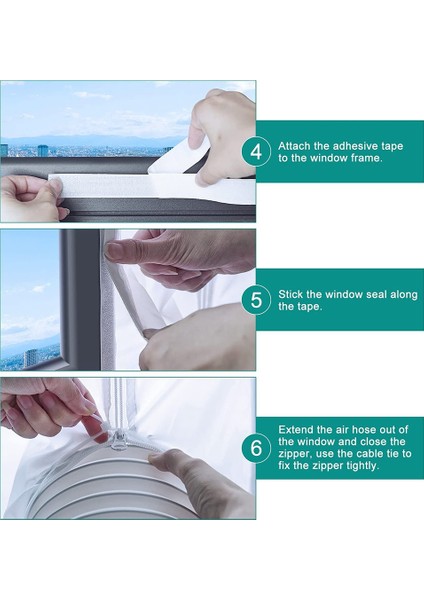 4

Attach the adhesive tape to the window frame.

5

Stick the window seal along the tape.

6

Extend the air hose out of the window and close the zipper, use the cable tie to fix the zipper tightly.