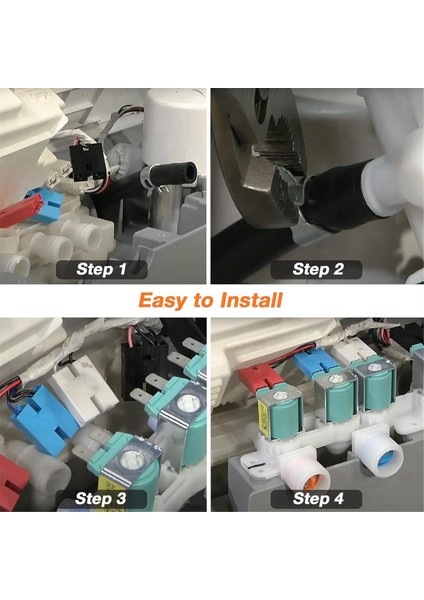 Step 1

Step 2

Easy to Install

Step 3

Step 4