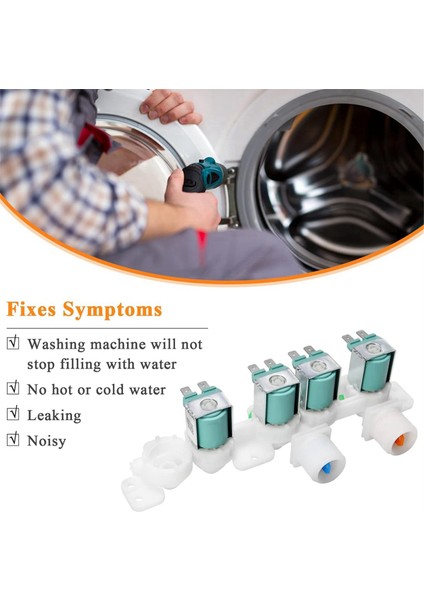 Fixes Symptoms

☑ Washing machine will not stop filling with water

☑ No hot or cold water

☑ Leaking

☑ Noisy