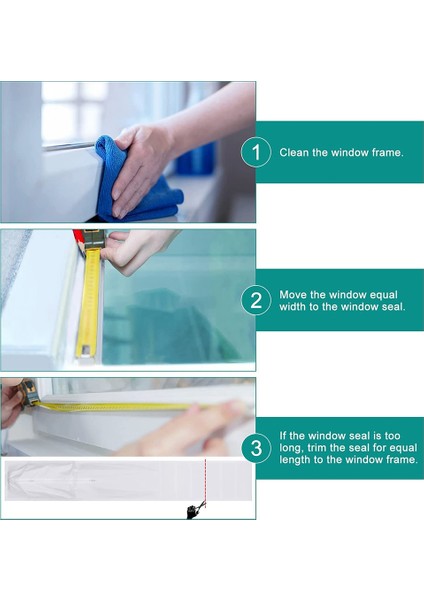 1 Clean the window frame.

2 Move the window equal width to the window seal.

3 If the window seal is too long, trim the seal for equal length to the window frame.