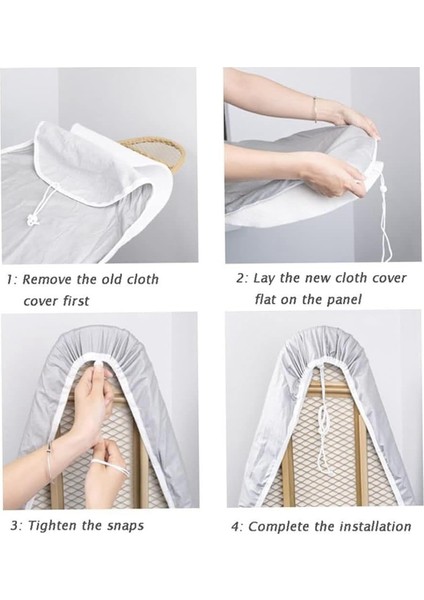 1: Remove the old cloth cover first

2: Lay the new cloth cover flat on the panel

3: Tighten the snaps

4: Complete the installation