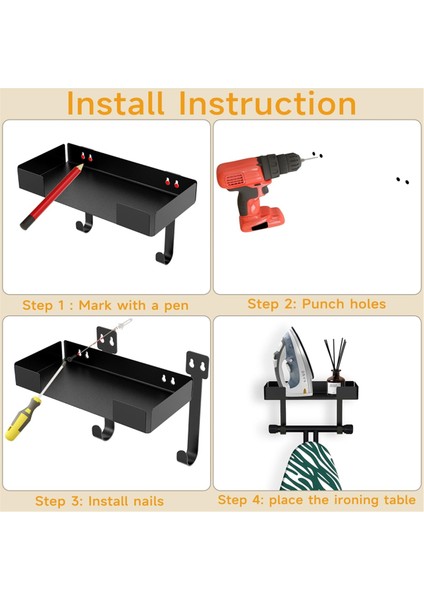 Install Instruction

Step 1 : Mark with a pen

Step 2: Punch holes

Step 3: Install nails

Step 4: place the ironing table