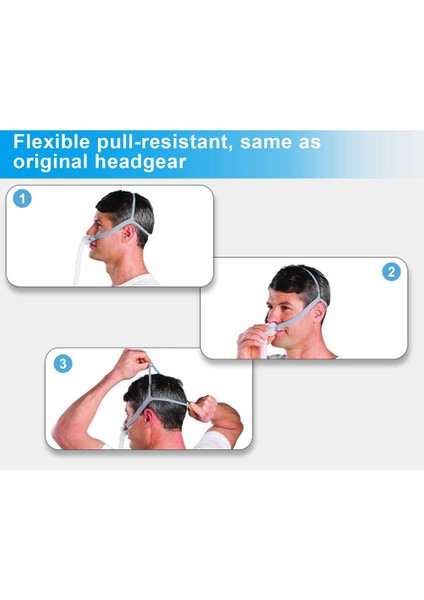 Flexible pull-resistant, same as original headgear

1

2

3