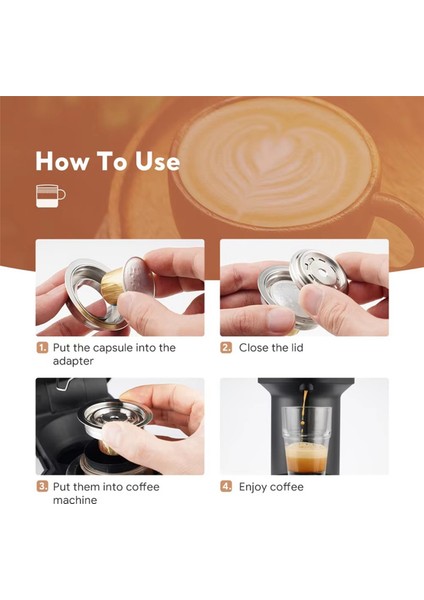 How To Use

1. Put the capsule into the adapter

2. Close the lid

3. Put them into coffee machine

4. Enjoy coffee