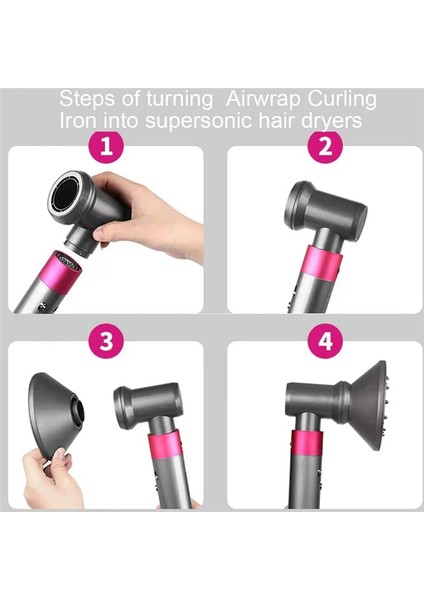 Steps of turning  Airwrap Curling Iron into supersonic hair dryers

1

2

3

4