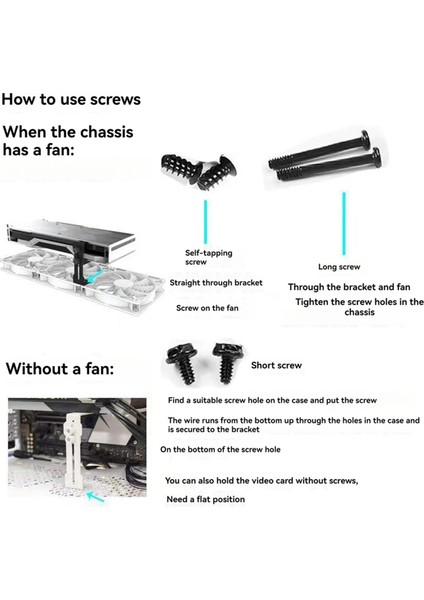 How to use screws

When the chassis has a fan:

Self-tapping screw

Straight through bracket

Screw on the fan

Long screw

Through the bracket and fan

Tighten the screw holes in the chassis

Without a fan:

Short screw

Find a suitable screw hole on the case and put the screw

The wire runs from the bottom up through the holes in the case and is secured to the bracket

On the bottom of the screw hole

You can also hold the video card without screws,

Need a flat position