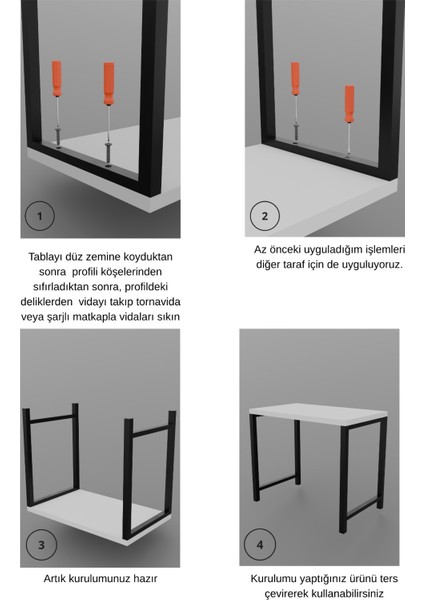 1

Tablayı düz zemine koyduktan sonra profili köşelerinden sıfırladıktan sonra, profildeki deliklerden vidayı takıp tornavida veya şarjlı matkapla vidaları sıkın

2

Az önceki uyguladığım işlemleri diğer taraf için de uyguluyoruz.

3

Artık kurulumunuz hazır

4

Kurulumu yaptığınız ürünü ters çevirerek kullanabilirsiniz