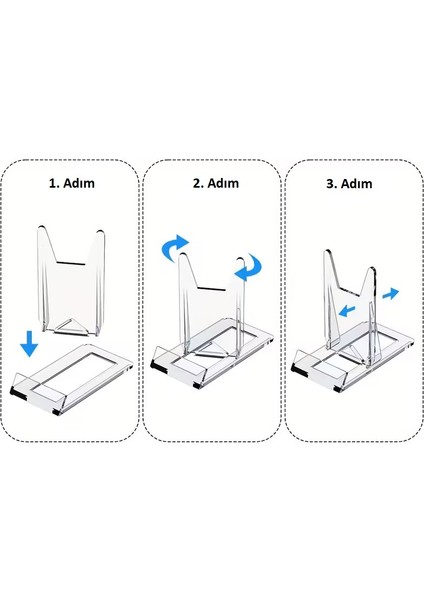 1. Adım

2. Adım

3. Adım