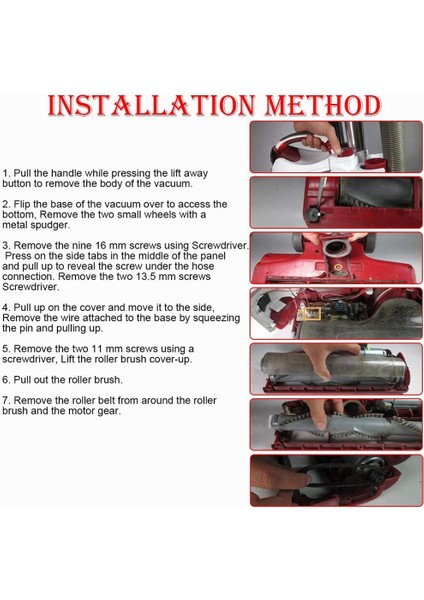 INSTALLATION METHOD

1. Pull the handle while pressing the lift away button to remove the body of the vacuum.

2. Flip the base of the vacuum over to access the bottom, Remove the two small wheels with a metal spudger.

3. Remove the nine 16 mm screws using Screwdriver. Press on the side tabs in the middle of the panel and pull up to reveal the screw under the hose connection. Remove the two 13.5 mm screws Screwdriver.

4. Pull up on the cover and move it to the side, Remove the wire attached to the base by squeezing the pin and pulling up.

5. Remove the two 11 mm screws using a screwdriver, Lift the roller brush cover-up.

6. Pull out the roller brush.

7. Remove the roller belt from around the roller brush and the motor gear.