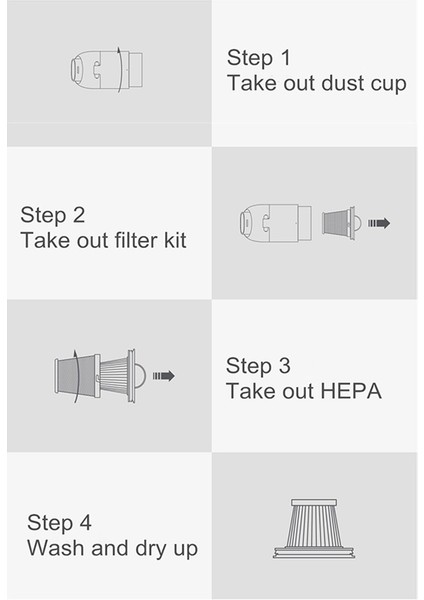 Step 1
Take out dust cup

Step 2
Take out filter kit

Step 3
Take out HEPA

Step 4
Wash and dry up