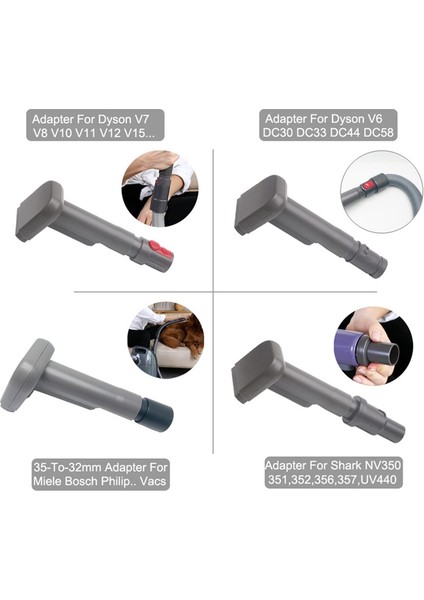 Adapter For Dyson V7 V8 V10 V11 V12 V15...

Adapter For Dyson V6 DC30 DC33 DC44 DC58

35-To-32mm Adapter For Miele Bosch Philip.. Vacs

Adapter For Shark NV350 351,352,356,357,UV440