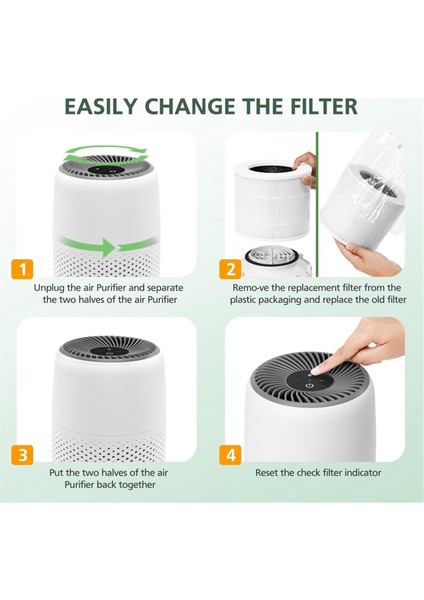 EASILY CHANGE THE FILTER

1
Unplug the air Purifier and separate the two halves of the air Purifier

2
Remo-ve the replacement filter from the plastic packaging and replace the old filter

3
Put the two halves of the air Purifier back together

4
Reset the check filter indicator