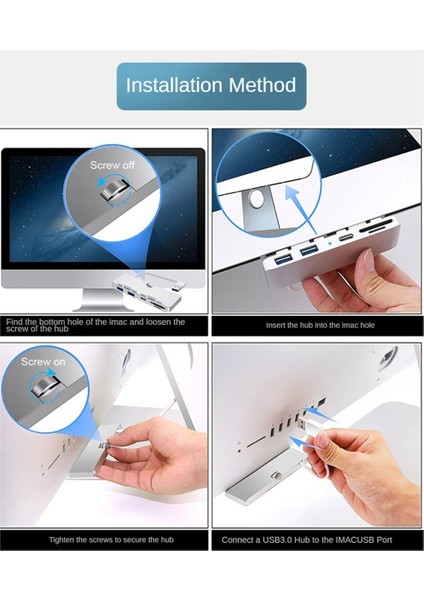 Installation Method

Screw off

Find the bottom hole of the imac and loosen the screw of the hub

Insert the hub into the imac hole

Screw on

Tighten the screws to secure the hub

Connect a USB3.0 Hub to the IMACUSB Port