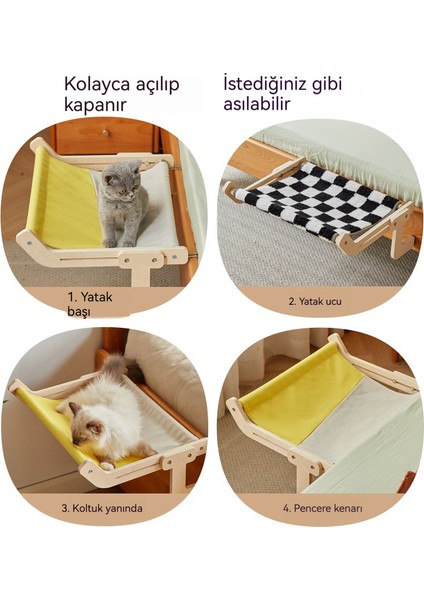 Kolayca açılıp kapanır

İstediğiniz gibi asılabilir

1. Yatak başı

2. Yatak ucu

3. Koltuk yanında

4. Pencere kenarı