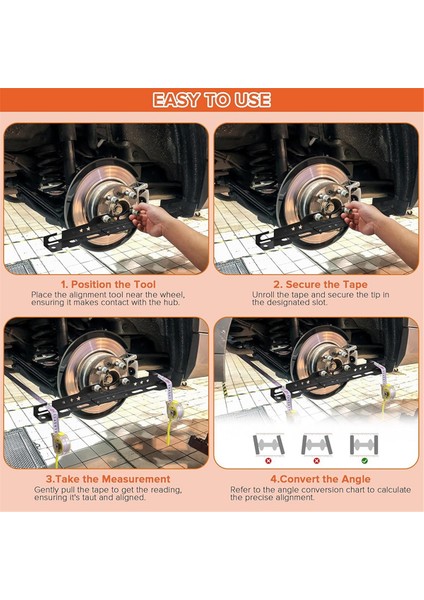 EASY TO USE

1. Position the Tool
Place the alignment tool near the wheel, ensuring it makes contact with the hub.

2. Secure the Tape
Unroll the tape and secure the tip in the designated slot.

3.Take the Measurement
Gently pull the tape to get the reading, ensuring it's taut and aligned.

4.Convert the Angle
Refer to the angle conversion chart to calculate the precise alignment.