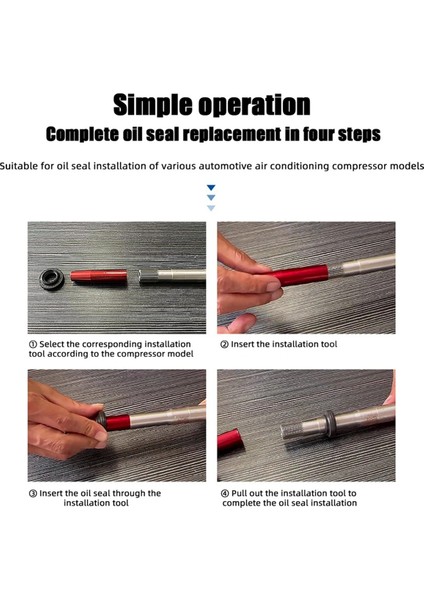 Simple operation
Complete oil seal replacement in four steps

Suitable for oil seal installation of various automotive air conditioning compressor models

① Select the corresponding installation tool according to the compressor model

② Insert the installation tool

③ Insert the oil seal through the installation tool

④ Pull out the installation tool to complete the oil seal installation