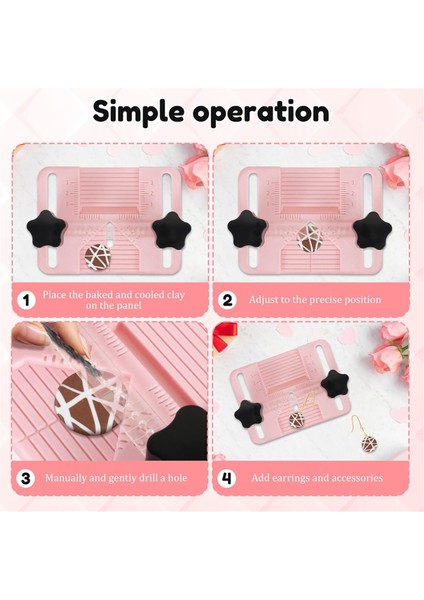 Simple operation

1 Place the baked and cooled clay on the panel

2 Adjust to the precise position

3 Manually and gently drill a hole

4 Add earrings and accessories