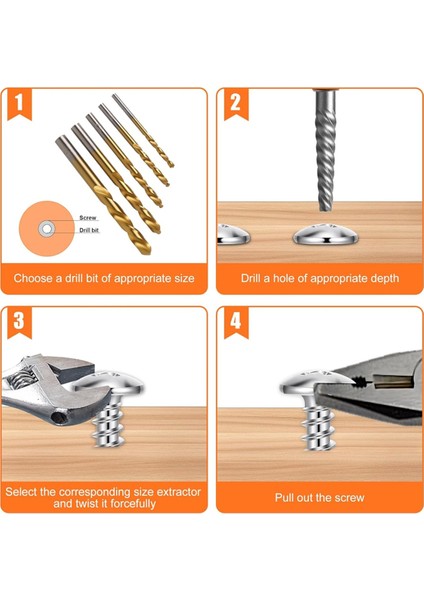 1

Screw

Drill bit

Choose a drill bit of appropriate size

2

Drill a hole of appropriate depth

3

Select the corresponding size extractor and twist it forcefully

4

Pull out the screw