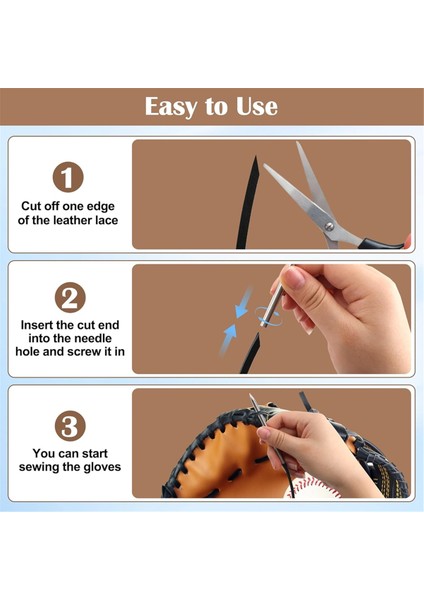 Easy to Use

1
Cut off one edge of the leather lace

2
Insert the cut end into the needle hole and screw it in

3
You can start sewing the gloves