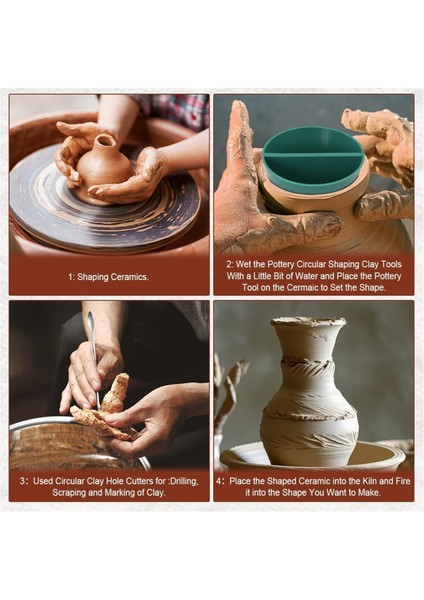 1: Shaping Ceramics.

2: Wet the Pottery Circular Shaping Clay Tools With a Little Bit of Water and Place the Pottery Tool on the Cermaic to Set the Shape.

3: Used Circular Clay Hole Cutters for :Drilling, Scraping and Marking of Clay.

4: Place the Shaped Ceramic into the Kiln and Fire it into the Shape You Want to Make.