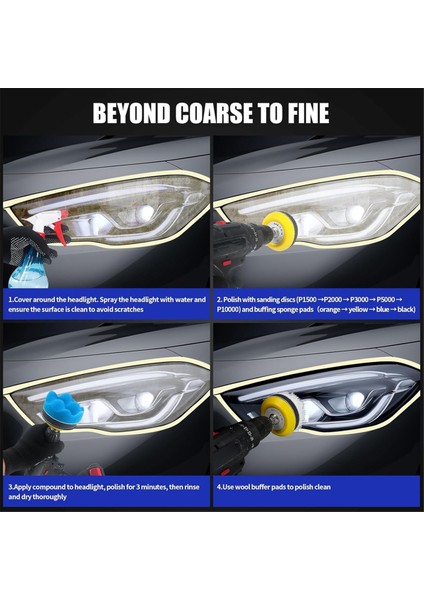 BEYOND COARSE TO FINE

1.Cover around the headlight. Spray the headlight with water and ensure the surface is clean to avoid scratches

2. Polish with sanding discs (P1500 → P2000 → P3000 → P5000 → P10000) and buffing sponge pads (orange → yellow → blue → black)

3.Apply compound to headlight, polish for 3 minutes, then rinse and dry thoroughly

4.Use wool buffer pads to polish clean