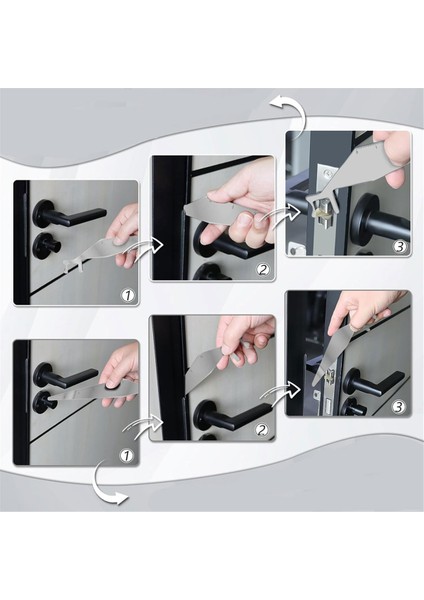 1
2
3
1
2
3