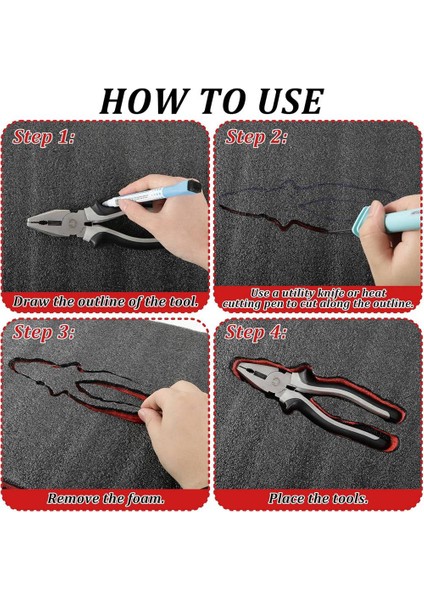 HOW TO USE

Step 1:

Draw the outline of the tool.

Step 2:

Use a utility knife or heat cutting pen to cut along the outline.

Step 3:

Remove the foam.

Step 4:

Place the tools.