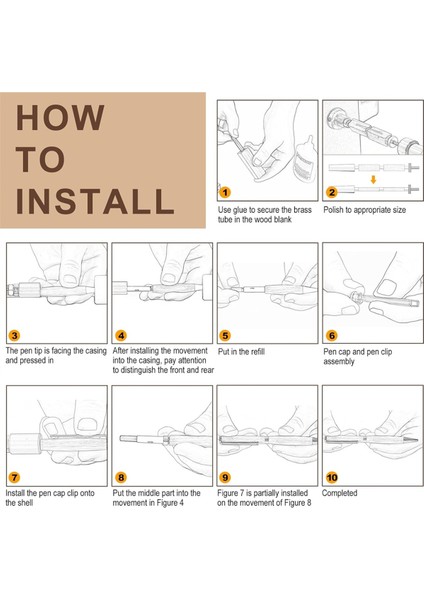 HOW TO INSTALL

1
Use glue to secure the brass tube in the wood blank

2
Polish to appropriate size

3
The pen tip is facing the casing and pressed in

4
After installing the movement into the casing, pay attention to distinguish the front and rear

5
Put in the refill

6
Pen cap and pen clip assembly

7
Install the pen cap clip onto the shell

8
Put the middle part into the movement in Figure 4

9
Figure 7 is partially installed on the movement of Figure 8

10
Completed