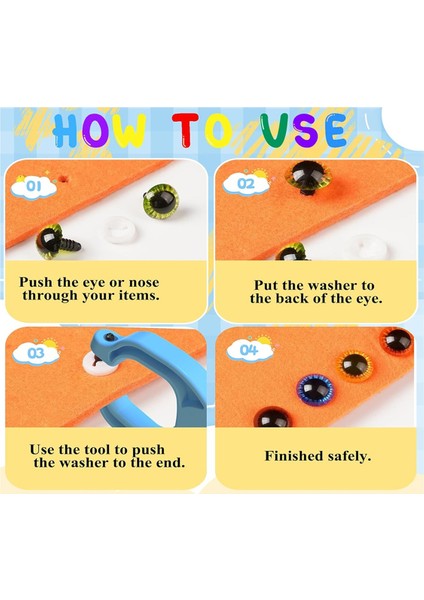 HOW TO USE

01

Push the eye or nose through your items.

02

Put the washer to the back of the eye.

03

Use the tool to push the washer to the end.

04

Finished safely.